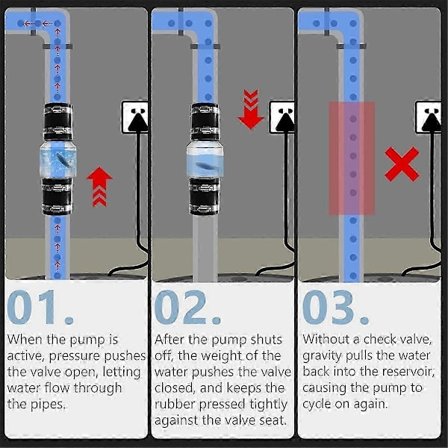 01.

When the pump is active, pressure pushes the valve open, letting water flow through the pipes.

02.

After the pump shuts off, the weight of the water pushes the valve closed, and keeps the rubber pressed tightly against the valve seat.

03.

Without a check valve, gravity pulls the water back into the reservoir, causing the pump to cycle on again.