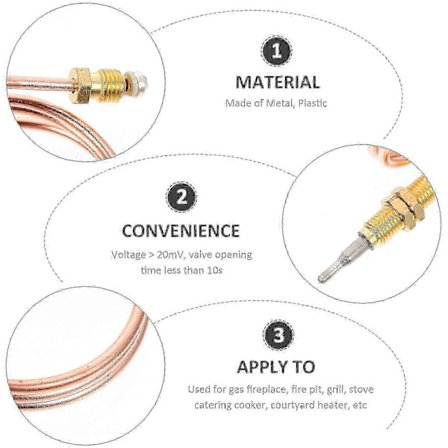 1

MATERIAL

Made of Metal, Plastic

2

CONVENIENCE

Voltage > 20mV, valve opening time less than 10s

3

APPLY TO

Used for gas fireplace, fire pit, grill, stove catering cooker, courtyard heater, etc