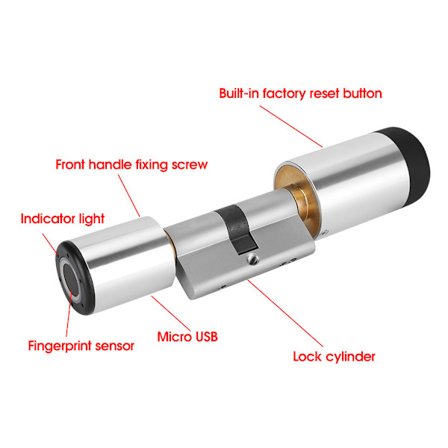 Built-in factory reset button

Front handle fixing screw

Indicator light

Fingerprint sensor

Micro USB

Lock cylinder