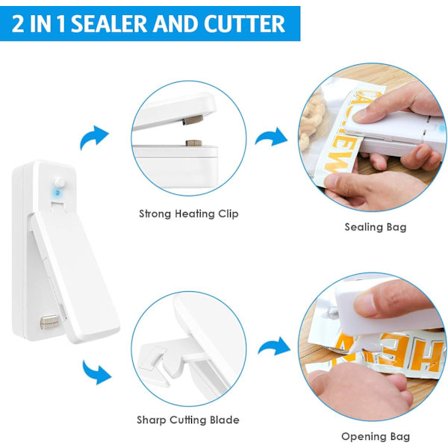 2 IN 1 SEALER AND CUTTER

Strong Heating Clip

Sealing Bag

Sharp Cutting Blade

Opening Bag