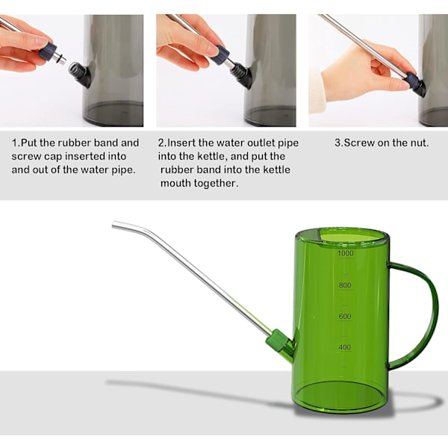 1.Put the rubber band and screw cap inserted into and out of the water pipe.

2.Insert the water outlet pipe into the kettle, and put the rubber band into the kettle mouth together.

3.Screw on the nut.

1000

800

600

400