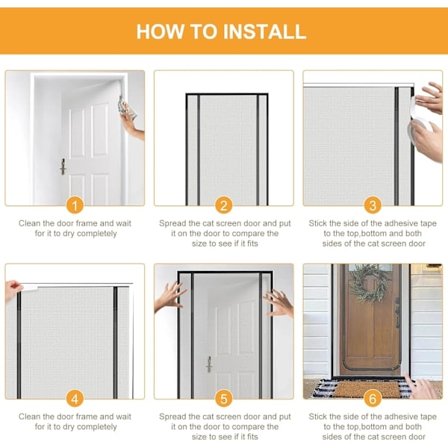 HOW TO INSTALL

1
Clean the door frame and wait for it to dry completely

2
Spread the cat screen door and put it on the door to compare the size to see if it fits

3
Stick the side of the adhesive tape to the top,bottom and both sides of the cat screen door

4
Clean the door frame and wait for it to dry completely

5
Spread the cat screen door and put it on the door to compare the size to see if it fits

6
Stick the side of the adhesive tape to the top,bottom and both sides of the cat screen door