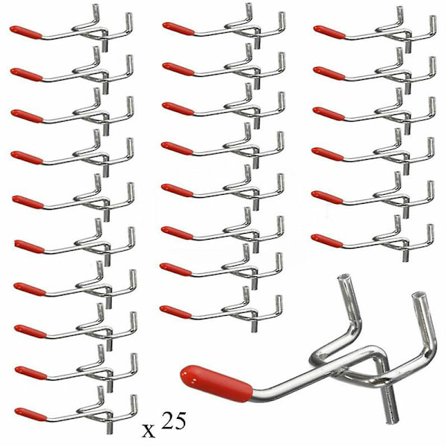 x 25