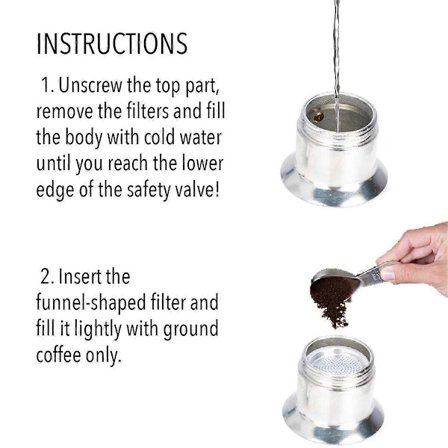 INSTRUCTIONS

1. Unscrew the top part, remove the filters and fill the body with cold water until you reach the lower edge of the safety valve!

2. Insert the funnel-shaped filter and fill it lightly with ground coffee only.