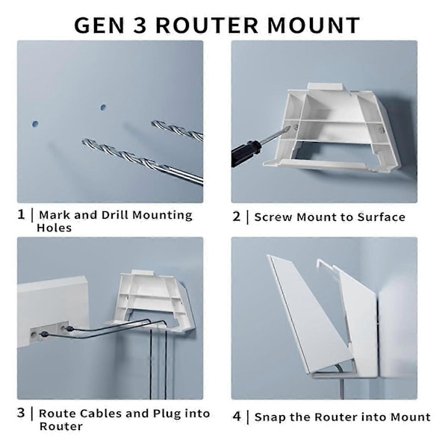 GEN 3 ROUTER MOUNT

1 | Mark and Drill Mounting Holes

2 | Screw Mount to Surface

3 | Route Cables and Plug into Router

4 | Snap the Router into Mount