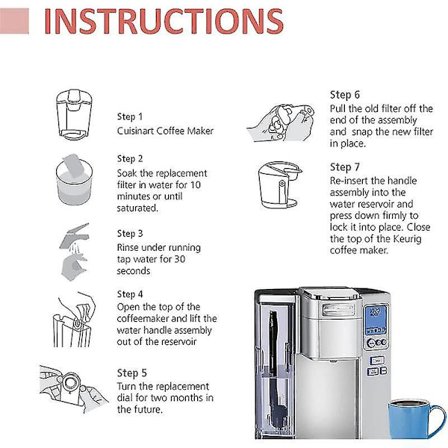 INSTRUCTIONS

Step 1
Cuisinart Coffee Maker

Step 2
Soak the replacement filter in water for 10 minutes or until saturated.

Step 3
Rinse under running tap water for 30 seconds

Step 4
Open the top of the coffeemaker and lift the water handle assembly out of the reservoir

Step 5
Turn the replacement dial for two months in the future.

Step 6
Pull the old filter off the end of the assembly and snap the new filter in place.

Step 7
Re-insert the handle assembly into the water reservoir and press down firmly to lock it into place. Close the top of the Keurig coffee maker.