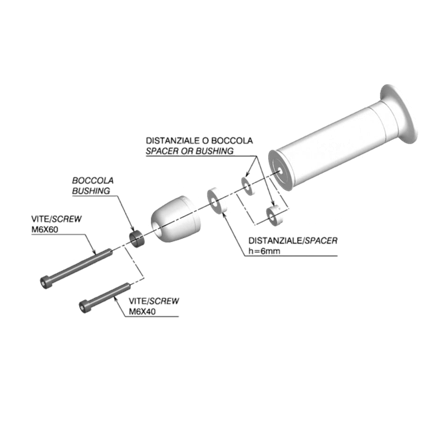 DISTANZIALE O BOCCOLA
SPACER OR BUSHING

BOCCOLA
BUSHING

VITE/SCREW
M6X60

DISTANZIALE/SPACER
h=6mm

VITE/SCREW
M6X40