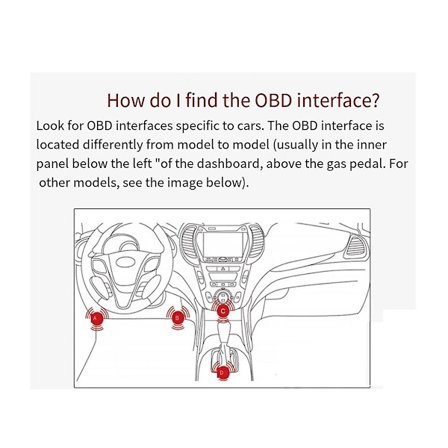 How do I find the OBD interface?

Look for OBD interfaces specific to cars. The OBD interface is located differently from model to model (usually in the inner panel below the left "of the dashboard, above the gas pedal. For other models, see the image below).

A

B

C

D