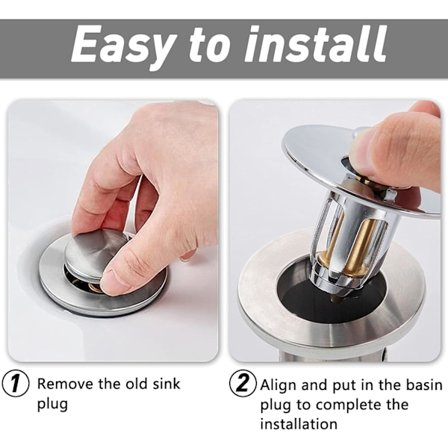 Easy to install

1 Remove the old sink plug

2 Align and put in the basin plug to complete the installation