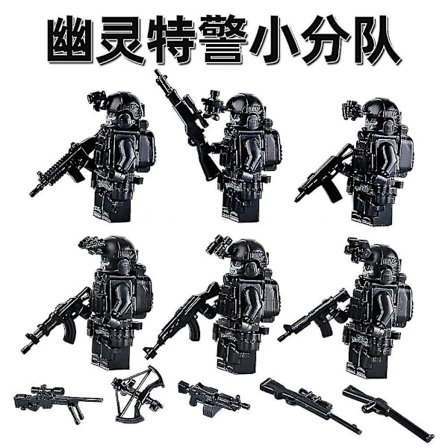 幽灵特警小分队