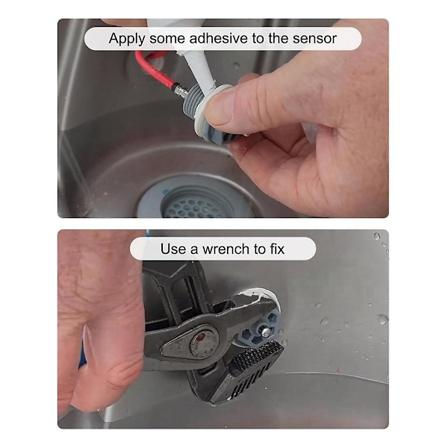 Apply some adhesive to the sensor

Use a wrench to fix