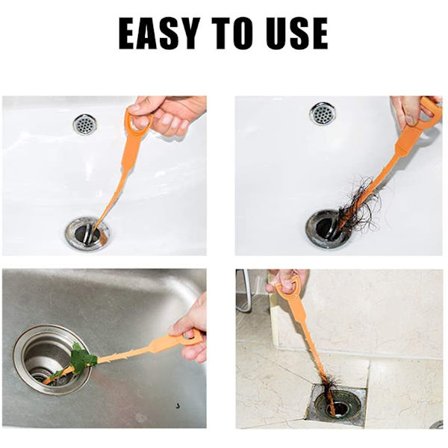 EASY TO USE