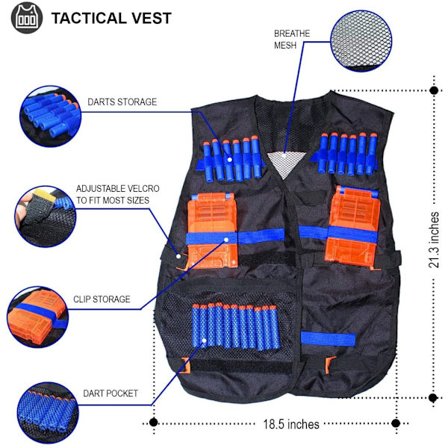 TACTICAL VEST

BREATHE MESH

DARTS STORAGE

ADJUSTABLE VELCRO TO FIT MOST SIZES

CLIP STORAGE

DART POCKET

21.3 inches

18.5 inches