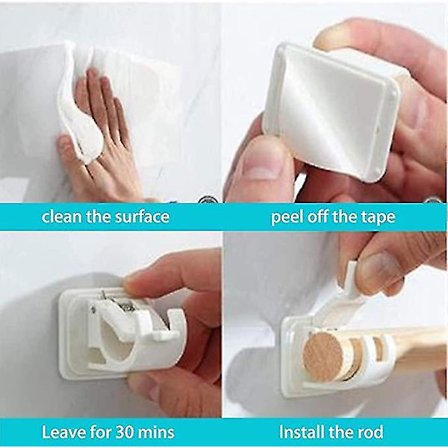 clean the surface

peel off the tape

Leave for 30 mins

Install the rod