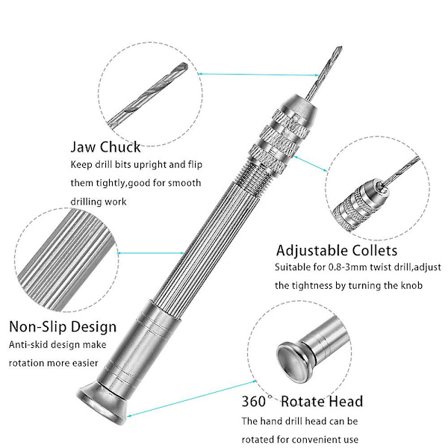 Jaw Chuck
Keep drill bits upright and flip them tightly,good for smooth drilling work

Adjustable Collets
Suitable for 0.8-3mm twist drill,adjust the tightness by turning the knob

Non-Slip Design
Anti-skid design make rotation more easier

360° Rotate Head
The hand drill head can be rotated for convenient use