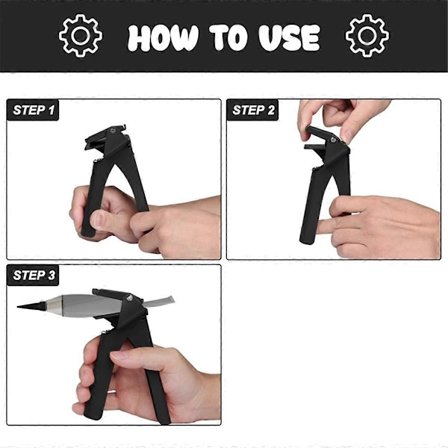 HOW TO USE

STEP 1

STEP 2

STEP 3