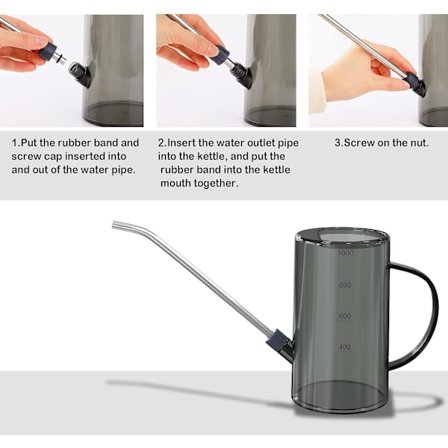 1.Put the rubber band and screw cap inserted into and out of the water pipe.

2.Insert the water outlet pipe into the kettle, and put the rubber band into the kettle mouth together.

3.Screw on the nut.

1000
800
600
400