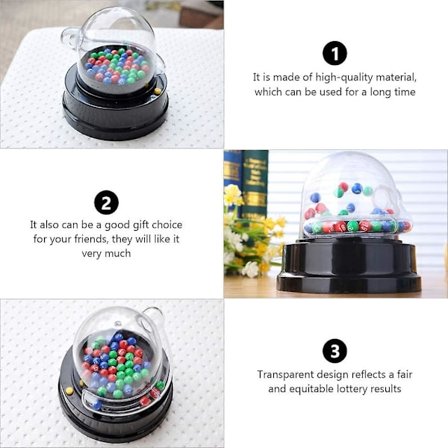 1

It is made of high-quality material, which can be used for a long time

2

It also can be a good gift choice for your friends, they will like it very much

3

Transparent design reflects a fair and equitable lottery results