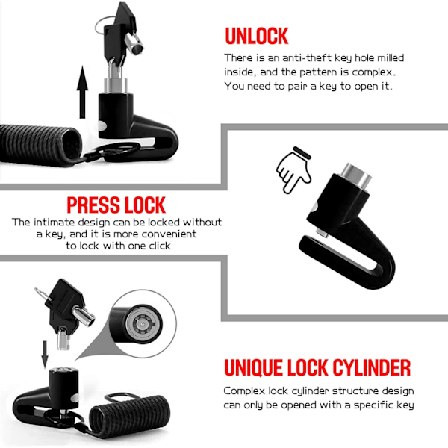 UNLOCK

There is an anti-theft key hole milled inside, and the pattern is complex. You need to pair a key to open it.

PRESS LOCK

The intimate design can be locked without a key, and it is more convenient to lock with one click

UNIQUE LOCK CYLINDER

Complex lock cylinder structure design can only be opened with a specific key