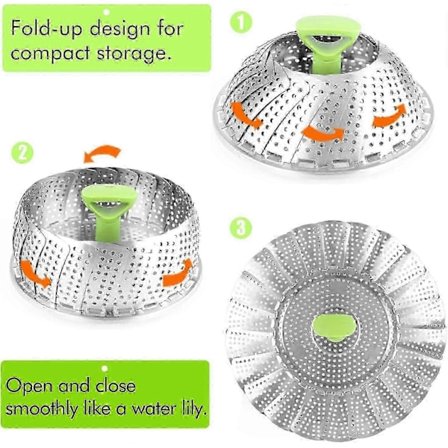 Fold-up design for compact storage.

1

2

3

Open and close smoothly like a water lily.