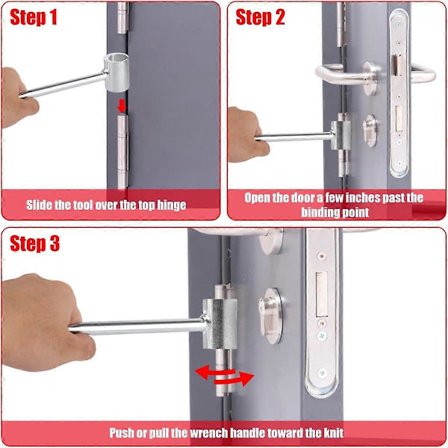 Step 1

Slide the tool over the top hinge

Step 2

Open the door a few inches past the binding point

Step 3

Push or pull the wrench handle toward the knit