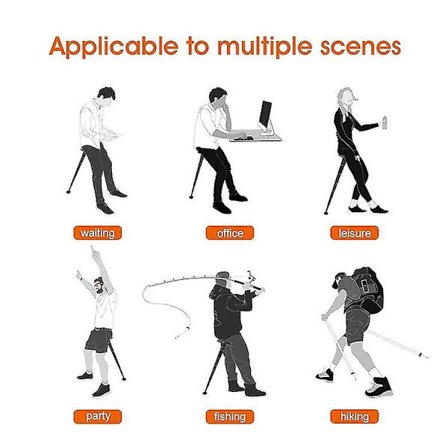 Applicable to multiple scenes

waiting

office

leisure

party

fishing

hiking