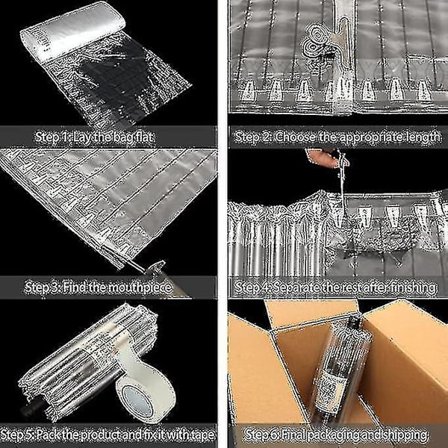 Step 1: Lay the bag flat

Step 2: Choose the appropriate length

Step 3: Find the mouthpiece

Step 4: Separate the rest after finishing

Step 5: Pack the product and fix it with tape

Step 6: Final packaging and shipping