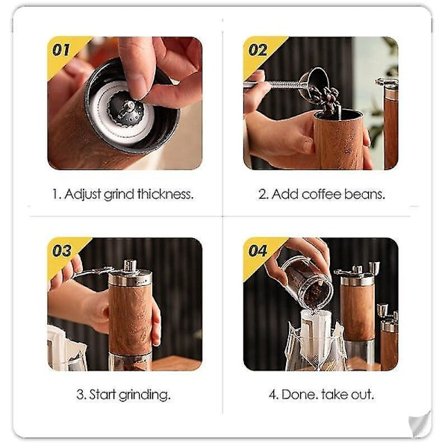 01

1. Adjust grind thickness.

02

2. Add coffee beans.

03

3. Start grinding.

04

4. Done. take out.