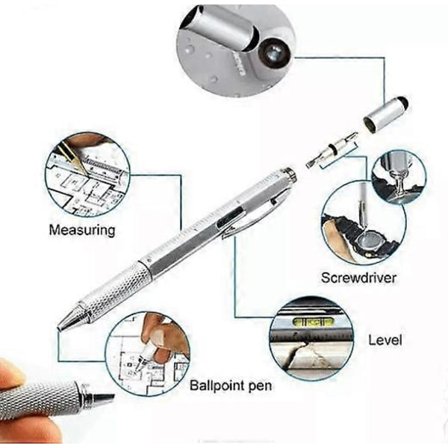 Measuring

Screwdriver

Level

Ballpoint pen