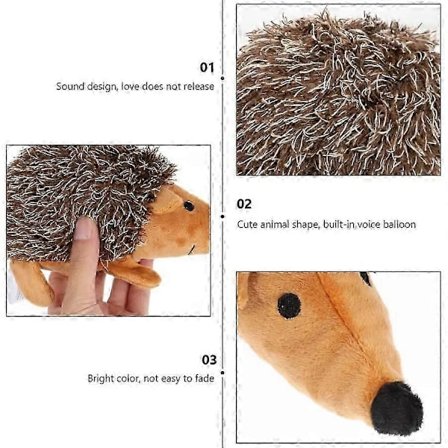 01

Sound design, love does not release

02

Cute animal shape, built-in voice balloon

03

Bright color, not easy to fade