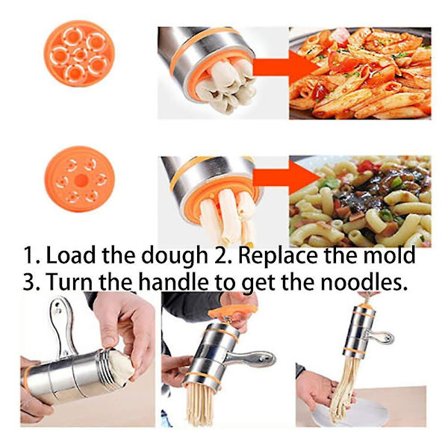 1. Load the dough 2. Replace the mold
3. Turn the handle to get the noodles.