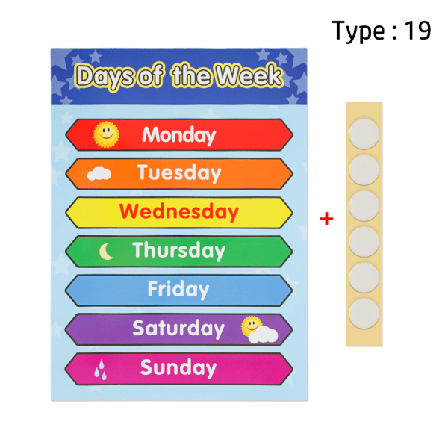 Type : 19

Days of the Week

Monday

Tuesday

Wednesday

Thursday

Friday

Saturday

Sunday

+