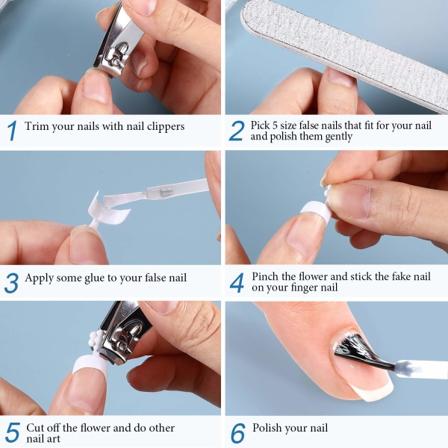 1 Trim your nails with nail clippers

2 Pick 5 size false nails that fit for your nail and polish them gently

3 Apply some glue to your false nail

4 Pinch the flower and stick the fake nail on your finger nail

5 Cut off the flower and do other nail art

6 Polish your nail