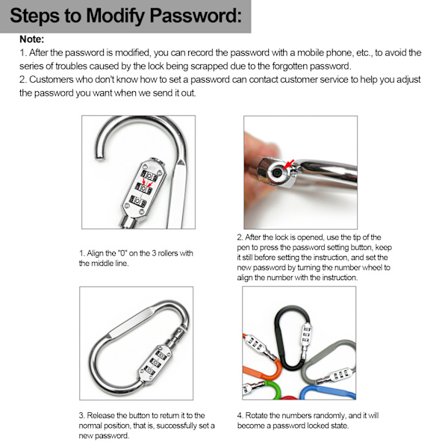 Steps to Modify Password:

Note:
1. After the password is modified, you can record the password with a mobile phone, etc., to avoid the series of troubles caused by the lock being scrapped due to the forgotten password.
2. Customers who don't know how to set a password can contact customer service to help you adjust the password you want when we send it out.

1. Align the "0" on the 3 rollers with the middle line.

2. After the lock is opened, use the tip of the pen to press the password setting button, keep it still before setting the instruction, and set the new password by turning the number wheel to align the number with the instruction.

3. Release the button to return it to the normal position, that is, successfully set a new password.

4. Rotate the numbers randomly, and it will become a password locked state.