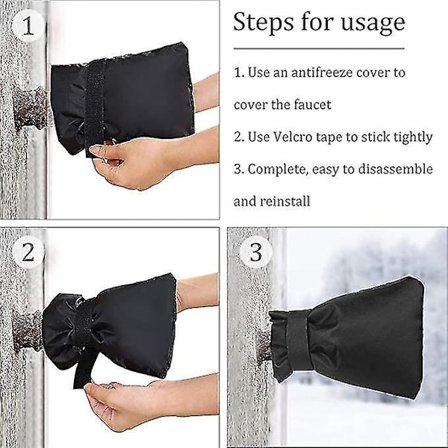 1

Steps for usage

1. Use an antifreeze cover to cover the faucet

2. Use Velcro tape to stick tightly

3. Complete, easy to disassemble and reinstall

2

3