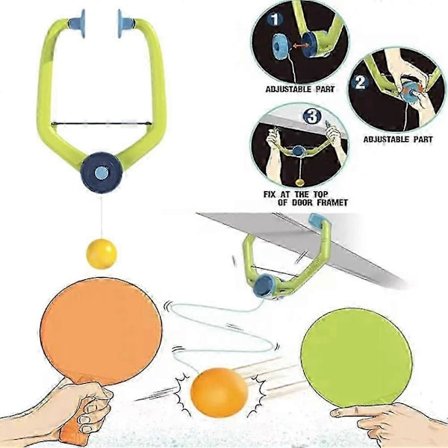 1
ADJUSTABLE PART
2
ADJUSTABLE PART
3
FIX AT THE TOP OF DOOR FRAMET