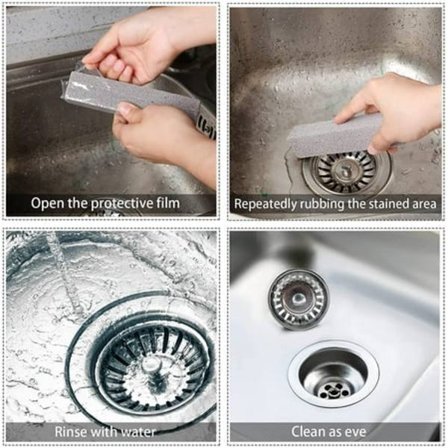 Open the protective film

Repeatedly rubbing the stained area

Rinse with water

Clean as eve