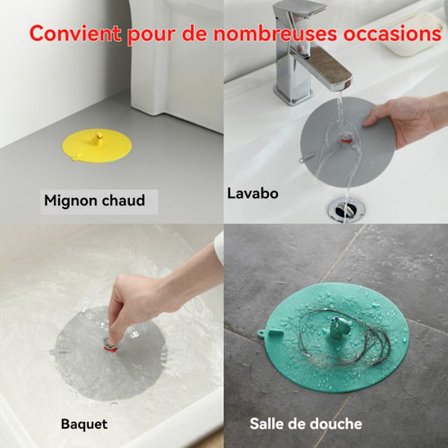 Convient pour de nombreuses occasions

Mignon chaud

Lavabo

Baquet

Salle de douche