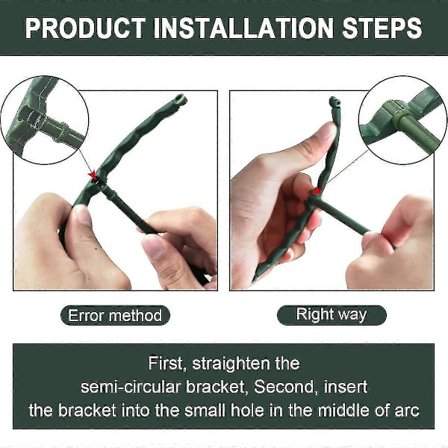 PRODUCT INSTALLATION STEPS

Error method

Right way

First, straighten the semi-circular bracket, Second, insert the bracket into the small hole in the middle of arc