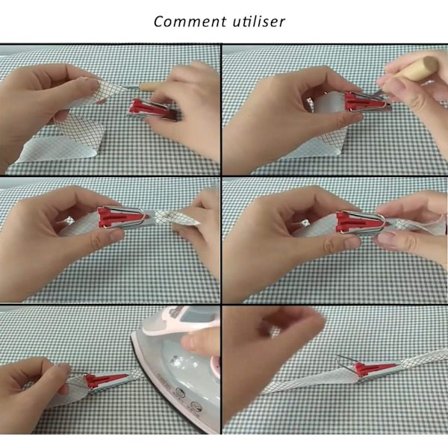 Comment utiliser