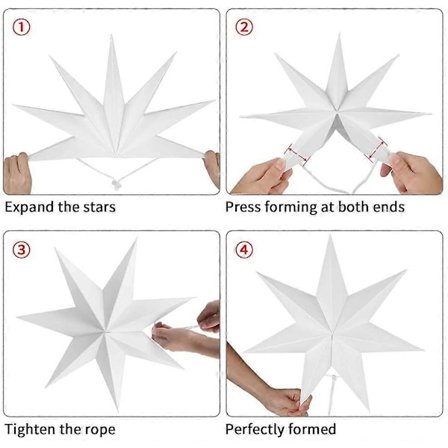 ①
Expand the stars

②
Press forming at both ends

③
Tighten the rope

④
Perfectly formed