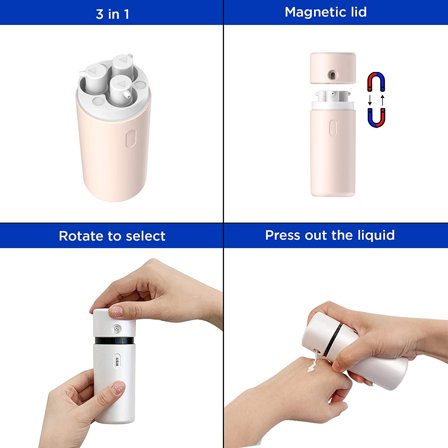 3 in 1

Magnetic lid

Rotate to select

Press out the liquid