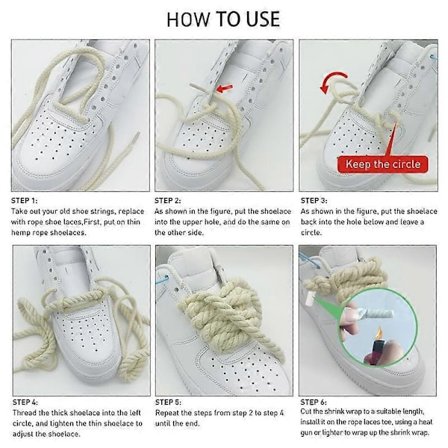 HOW TO USE

Keep the circle

STEP 1:
Take out your old shoe strings, replace with rope shoe laces,First, put on thin hemp rope shoelaces.

STEP 2:
As shown in the figure, put the shoelace into the upper hole, and do the same on the other side.

STEP 3:
As shown in the figure, put the shoelace back into the hole below and leave a circle.

STEP 4:
Thread the thick shoelace into the left circle, and tighten the thin shoelace to adjust the shoelace.

STEP 5:
Repeat the steps from step 2 to step 4 until the end.

STEP 6:
Cut the shrink wrap to a suitable length, install it on the rope laces toe, using a heat gun or lighter to wrap up the shrink wrap.