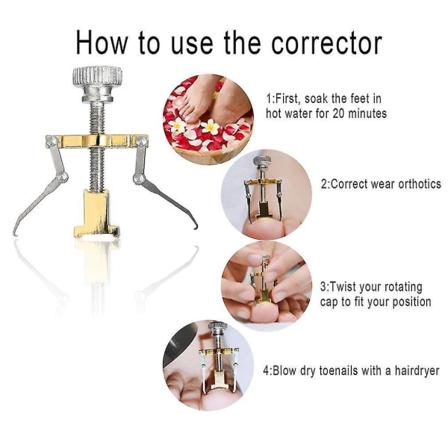 How to use the corrector

1:First, soak the feet in hot water for 20 minutes

2:Correct wear orthotics

3:Twist your rotating cap to fit your position

4:Blow dry toenails with a hairdryer