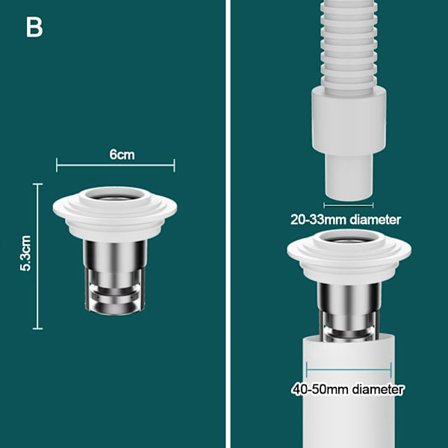 B

6cm

5.3cm

20-33mm diameter

40-50mm diameter