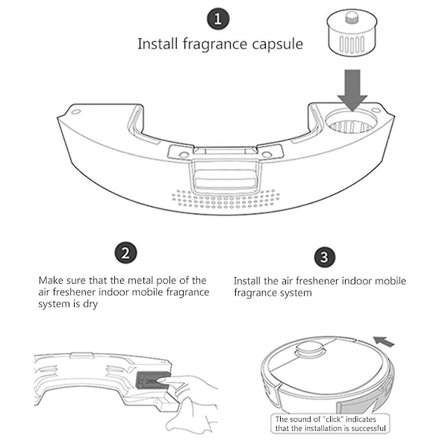 1

Install fragrance capsule

2

Make sure that the metal pole of the air freshener indoor mobile fragrance system is dry

3

Install the air freshener indoor mobile fragrance system

The sound of "click" indicates that the installation is successful