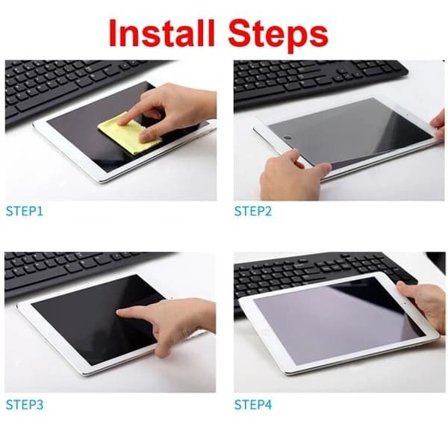 Install Steps

STEP1

STEP2

STEP3

STEP4