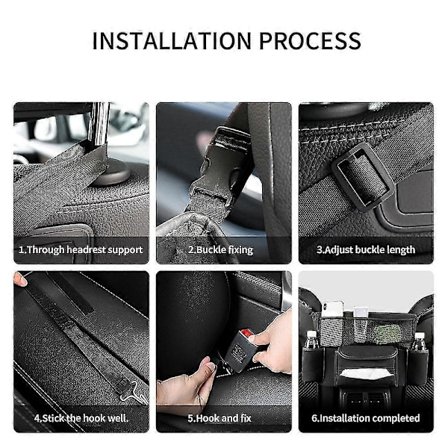 INSTALLATION PROCESS

1.Through headrest support

2.Buckle fixing

3.Adjust buckle length

4.Stick the hook well.

5.Hook and fix

6.Installation completed