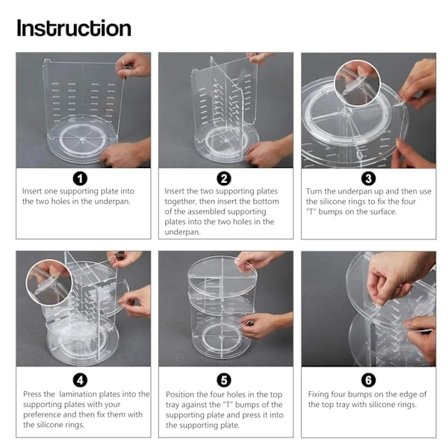 Instruction

1
Insert one supporting plate into the two holes in the underpan.

2
Insert the two supporting plates together, then insert the bottom of the assembled supporting plates into the two holes in the underpan.

3
Turn the underpan up and then use the silicone rings to fix the four "T" bumps on the surface.

4
Press the lamination plates into the supporting plates with your preference and then fix them with the silicone rings.

5
Position the four holes in the top tray against the "T" bumps of the supporting plate and press it into the supporting plate.

6
Fixing four bumps on the edge of the top tray with silicone rings.