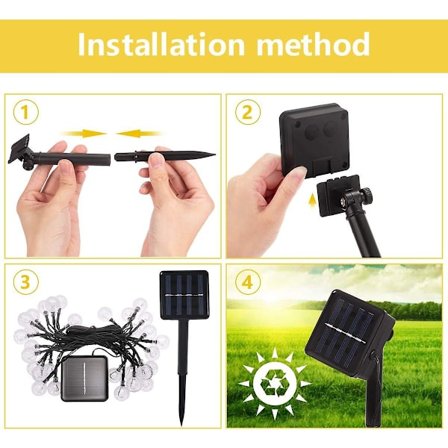 Installation method

1

2

3

4